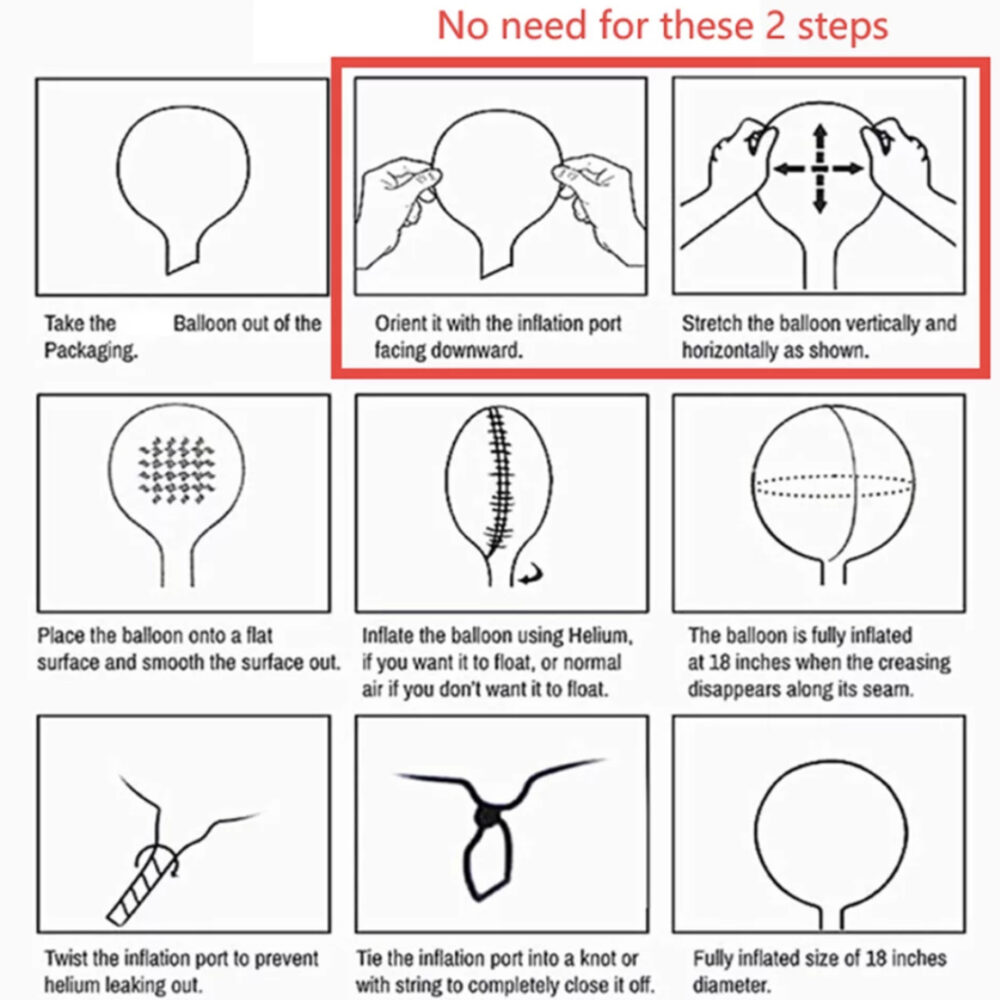 No need for these 2 steps

Take the Balloon out of the Packaging.

Orient it with the inflation port facing downward.

Stretch the balloon vertically and horizontally as shown.

Place the balloon onto a flat surface and smooth the surface out.

Inflate the balloon using Helium, if you want it to float, or normal air if you don't want it to float.

The balloon is fully inflated at 18 inches when the creasing disappears along its seam.

Twist the inflation port to prevent helium leaking out.

Tie the inflation port into a knot or with string to completely close it off.

Fully inflated size of 18 inches diameter.