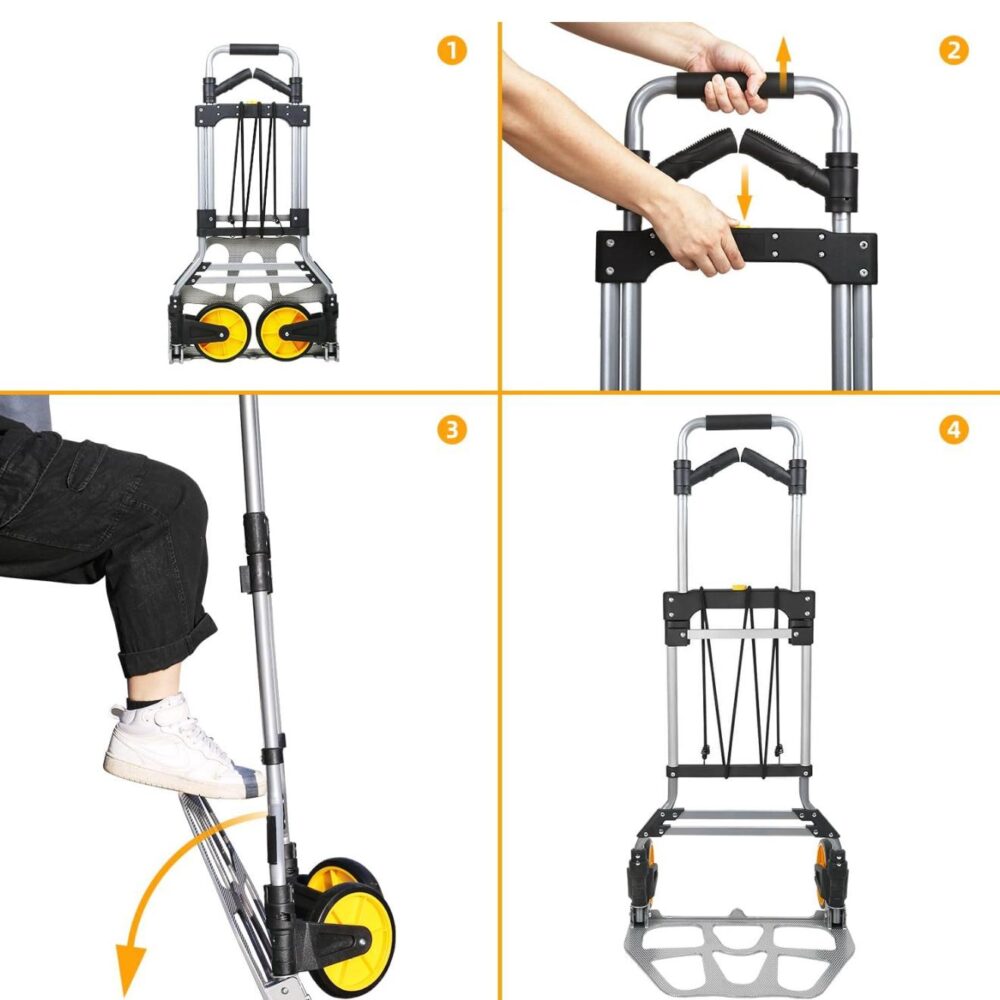 1

2

3

4