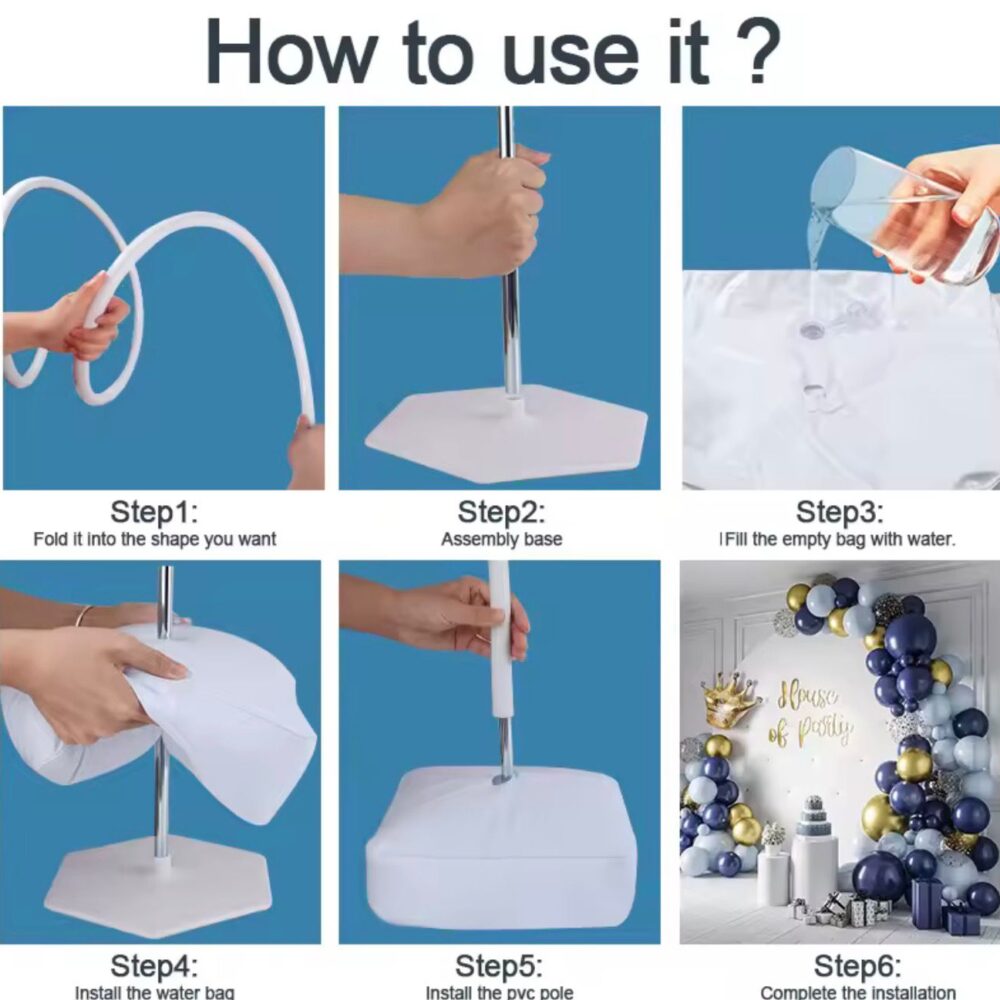 How to use it ?

Step1:
Fold it into the shape you want

Step2:
Assembly base

Step3:
IFill the empty bag with water.

House of party

Step4:
Install the water bag

Step5:
Install the pvc pole

Step6:
Complete the installation